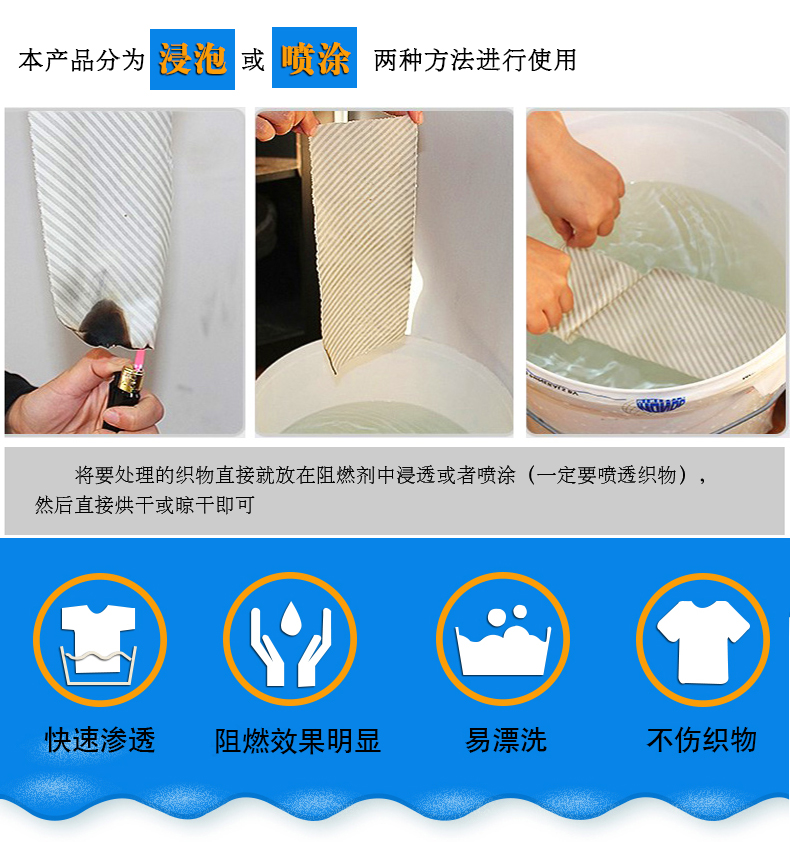 本产品分为 浸泡 或 喷涂 两种方法进行使用

将要处理的织物直接就放在阻燃剂中浸透或者喷涂（一定要喷透织物），然后直接烘干或晾干即可

快速渗透

阻燃效果明显

易漂洗

不伤织物